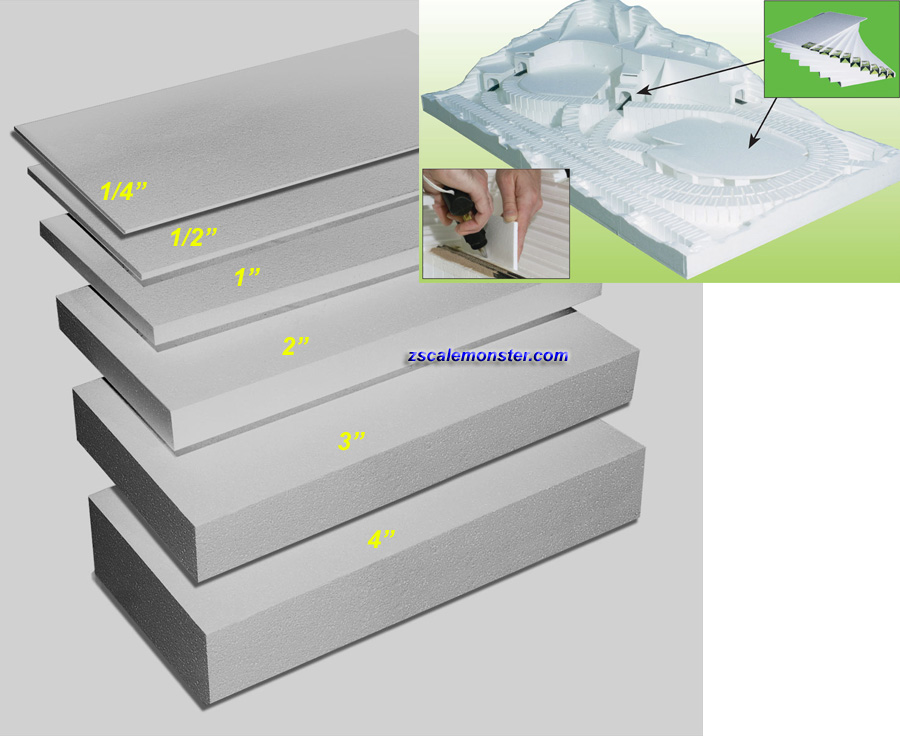 1/4”
1/2”
1”
2”
zscalemonster.com
3”
4”