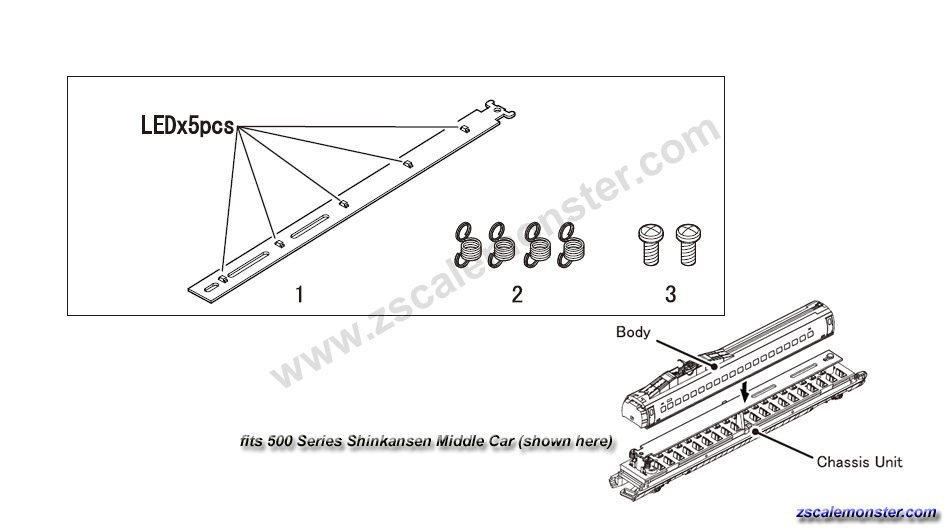 LEDx5pcs

1

2

3

www.zscalemonster.com

Body

fits 500 Series Shinkansen Middle Car (shown here)

Chassis Unit

zscalemonster.com