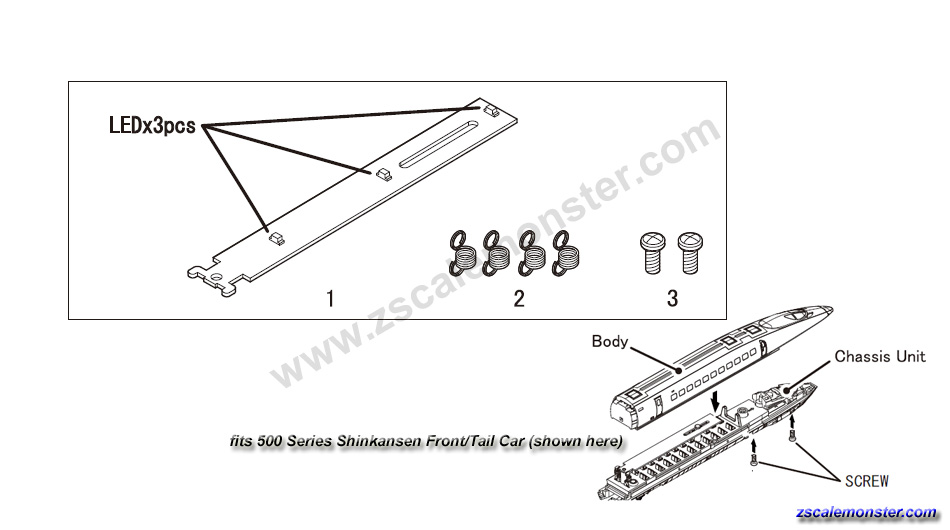 LEDx3pcs

1

2

3

www.zscalemonster.com

Body

Chassis Unit

fits 500 Series Shinkansen Front/Tail Car (shown here)

SCREW

zscalemonster.com